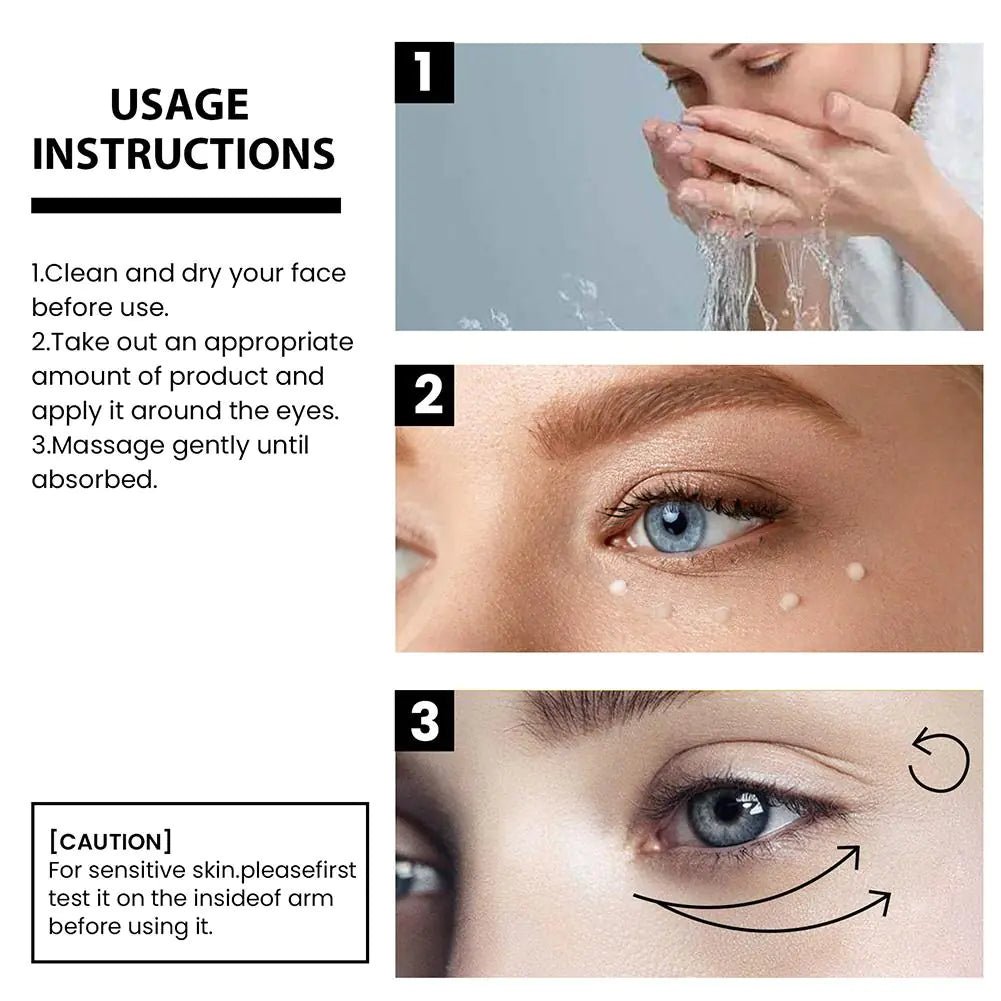 USAGE INSTRUCTIONS

1.Clean and dry your face before use.
2.Take out an appropriate amount of product and apply it around the eyes.
3.Massage gently until absorbed.

[CAUTION]
For sensitive skin.pleasefirst test it on the insideof arm before using it.

1

2

3